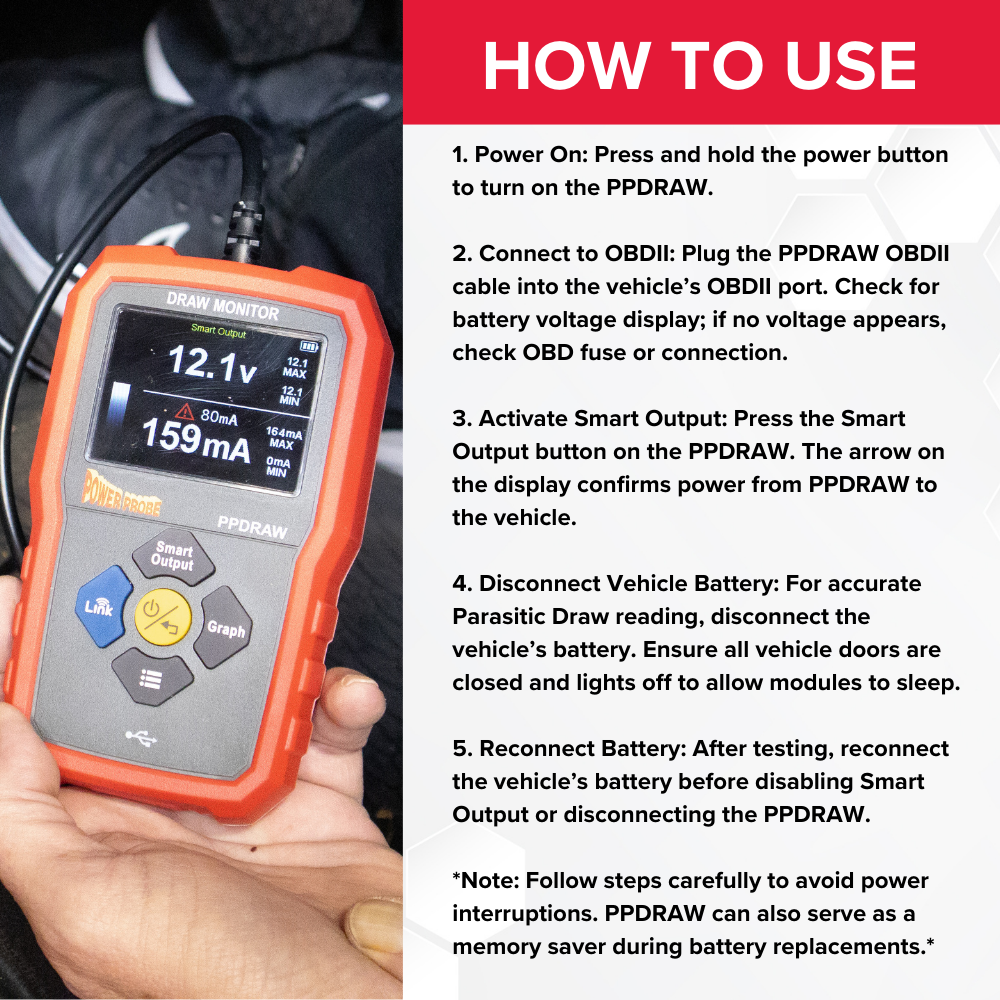 DRAW MONITOR
Smart Output
12.1v
12.1 MAX
12.1 MIN
80mA
159mA
164mA MAX
0mA MIN
POWER PROBE
PPDRAW
Smart Output
Link
Graph

HOW TO USE

1. Power On: Press and hold the power button to turn on the PPDRAW.

2. Connect to OBDII: Plug the PPDRAW OBDII cable into the vehicle's OBDII port. Check for battery voltage display; if no voltage appears, check OBD fuse or connection.

3. Activate Smart Output: Press the Smart Output button on the PPDRAW. The arrow on the display confirms power from PPDRAW to the vehicle.

4. Disconnect Vehicle Battery: For accurate Parasitic Draw reading, disconnect the vehicle's battery. Ensure all vehicle doors are closed and lights off to allow modules to sleep.

5. Reconnect Battery: After testing, reconnect the vehicle's battery before disabling Smart Output or disconnecting the PPDRAW.

*Note: Follow steps carefully to avoid power interruptions. PPDRAW can also serve as a memory saver during battery replacements.*