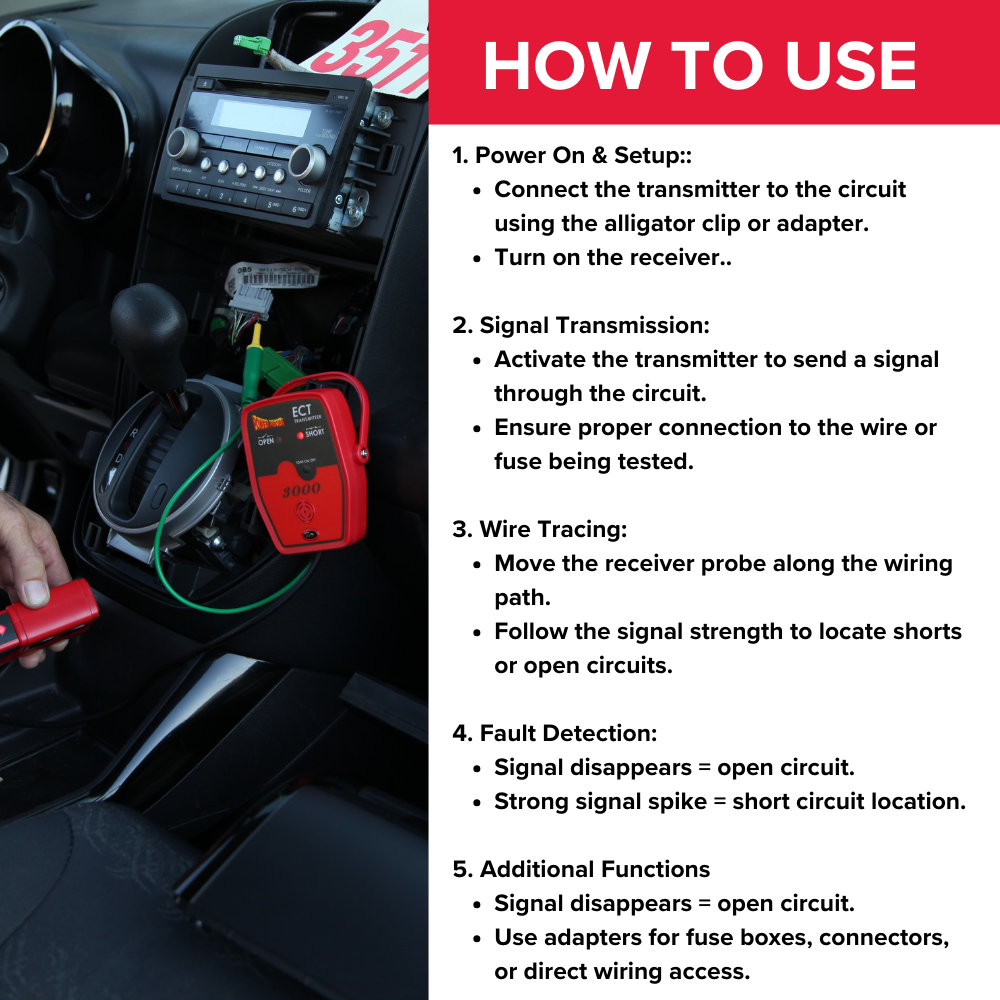 357

ECT
TRANSMITTER
OPEN
SHORT
3000

HOW TO USE

1. Power On & Setup::
- Connect the transmitter to the circuit using the alligator clip or adapter.
- Turn on the receiver..

2. Signal Transmission:
- Activate the transmitter to send a signal through the circuit.
- Ensure proper connection to the wire or fuse being tested.

3. Wire Tracing:
- Move the receiver probe along the wiring path.
- Follow the signal strength to locate shorts or open circuits.

4. Fault Detection:
- Signal disappears = open circuit.
- Strong signal spike = short circuit location.

5. Additional Functions
- Signal disappears = open circuit.
- Use adapters for fuse boxes, connectors, or direct wiring access.