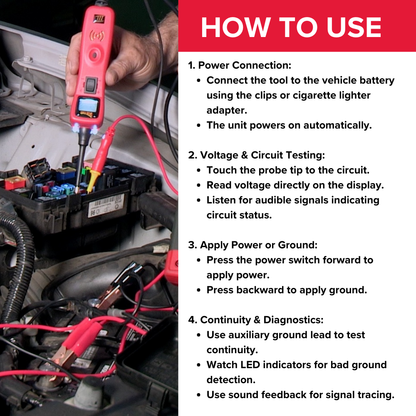 HOW TO USE

1. Power Connection:
• Connect the tool to the vehicle battery using the clips or cigarette lighter adapter.
• The unit powers on automatically.

2. Voltage & Circuit Testing:
• Touch the probe tip to the circuit.
• Read voltage directly on the display.
• Listen for audible signals indicating circuit status.

3. Apply Power or Ground:
• Press the power switch forward to apply power.
• Press backward to apply ground.

4. Continuity & Diagnostics:
• Use auxiliary ground lead to test continuity.
• Watch LED indicators for bad ground detection.
• Use sound feedback for signal tracing.