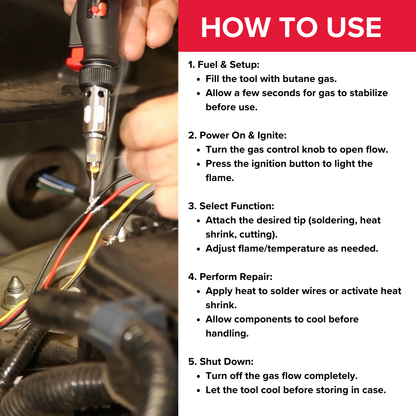 HOW TO USE

1. Fuel & Setup:
• Fill the tool with butane gas.
• Allow a few seconds for gas to stabilize before use.

2. Power On & Ignite:
• Turn the gas control knob to open flow.
• Press the ignition button to light the flame.

3. Select Function:
• Attach the desired tip (soldering, heat shrink, cutting).
• Adjust flame/temperature as needed.

4. Perform Repair:
• Apply heat to solder wires or activate heat shrink.
• Allow components to cool before handling.

5. Shut Down:
• Turn off the gas flow completely.
• Let the tool cool before storing in case.